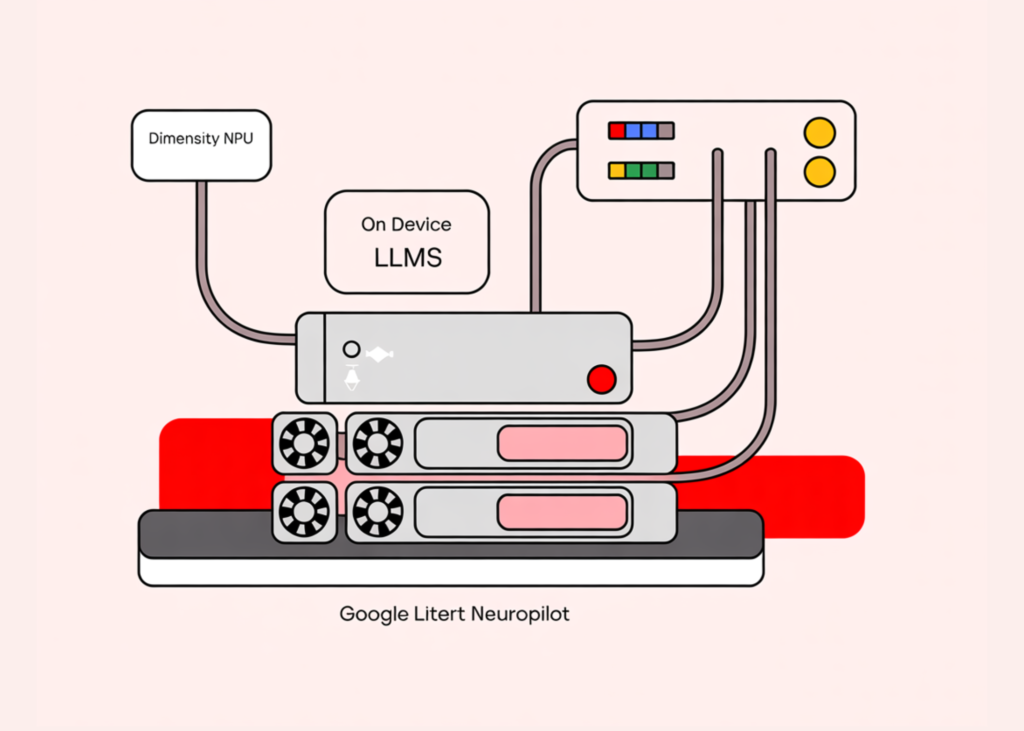 Dimensity NPU

On Device
LLMS

Google Litert Neuropilot